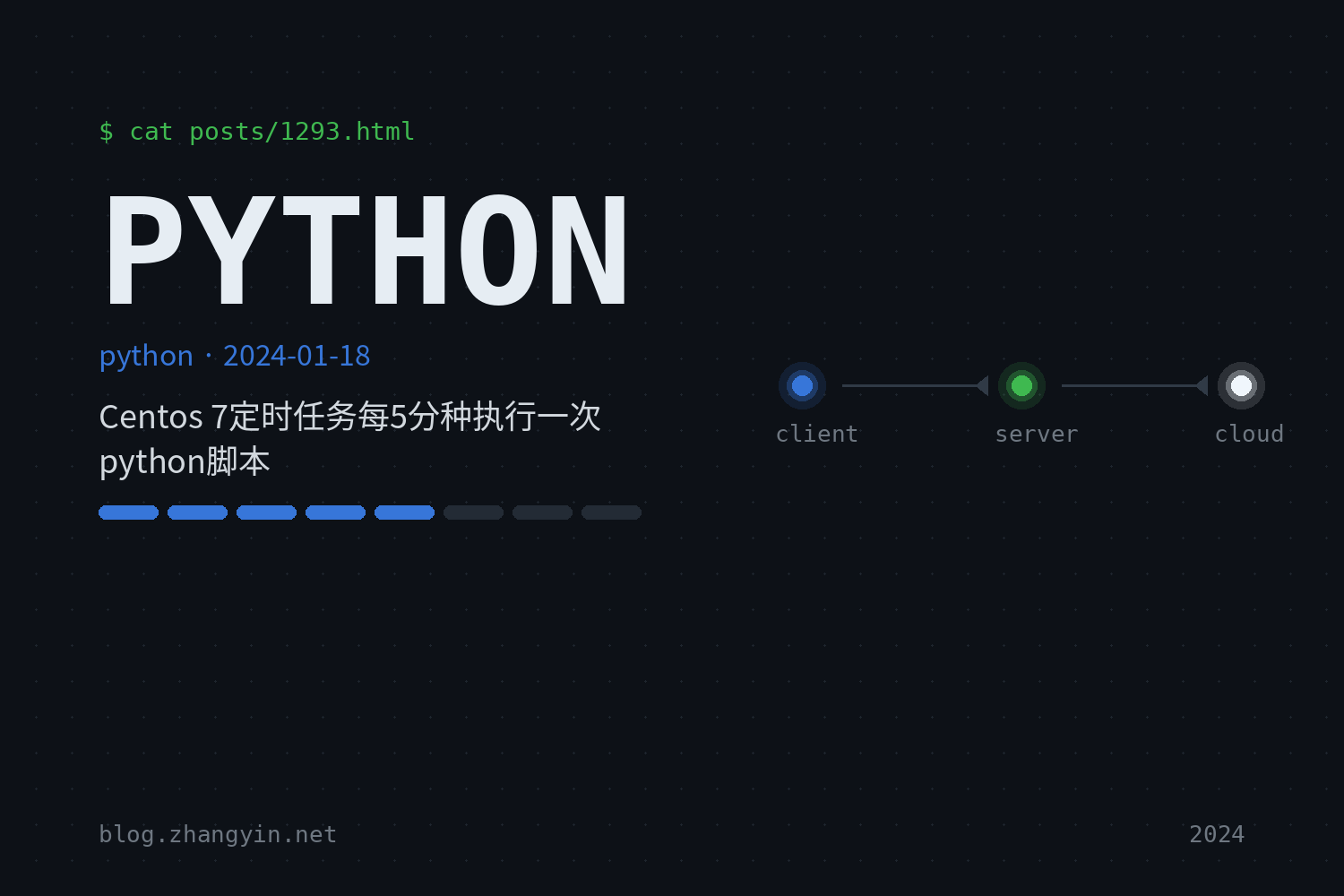 $ cat posts/1293.html

PYTHON

python · 2024-01-18

Centos 7定时任务每5分种执行一次python脚本

client server cloud

blog.zhangyin.net

2024